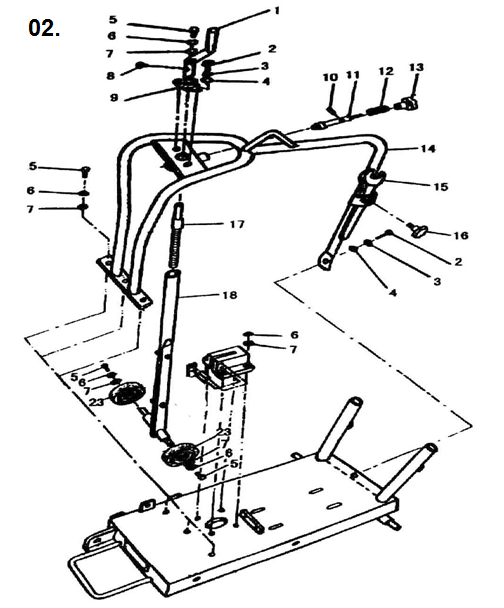 02.

5
6
7
8
9
1
2
3
4
10
11
12
13
14
15
16
2
3
4
5
6
7
17
18
6
7
5
6
7
23
23
7
6
5